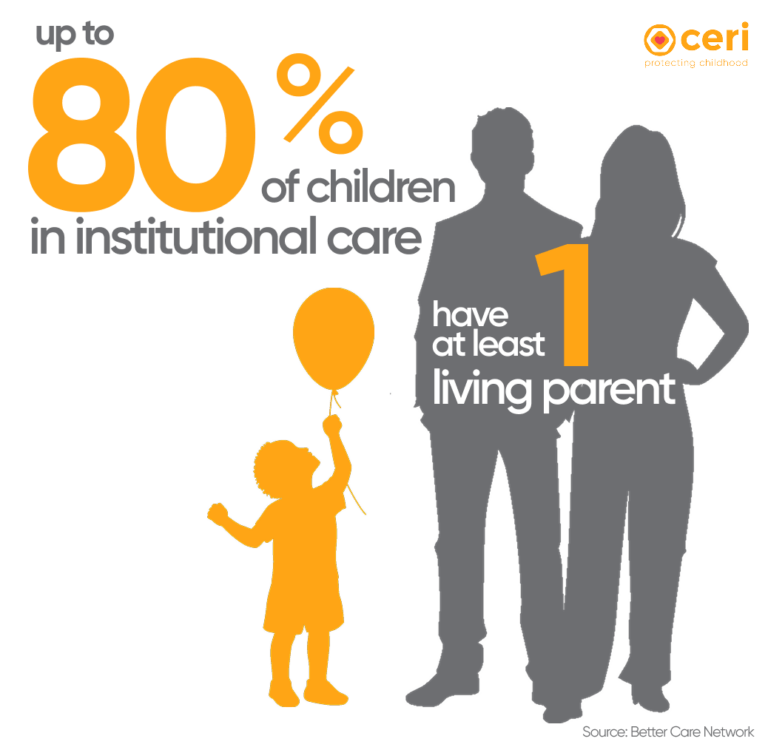 ceri
protecting childhood

up to
80%
of children
in institutional care

have at least 1 living parent

Source: Better Care Network